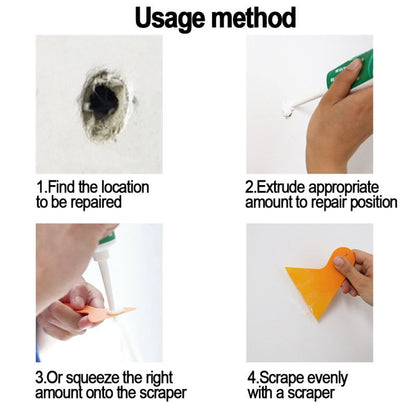 Usage method

1.Find the location to be repaired

2.Extrude appropriate amount to repair position

3.Or squeeze the right amount onto the scraper

4.Scrape evenly with a scraper