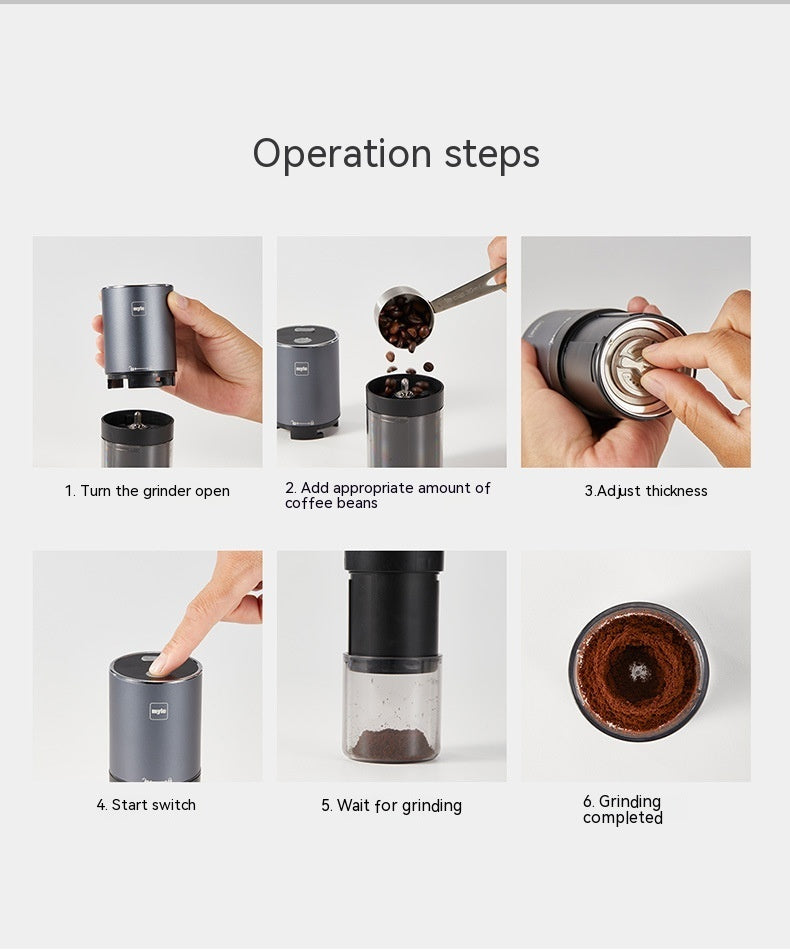 Operation steps

1. Turn the grinder open

2. Add appropriate amount of coffee beans

3.Adjust thickness

4. Start switch

5. Wait for grinding

6. Grinding completed