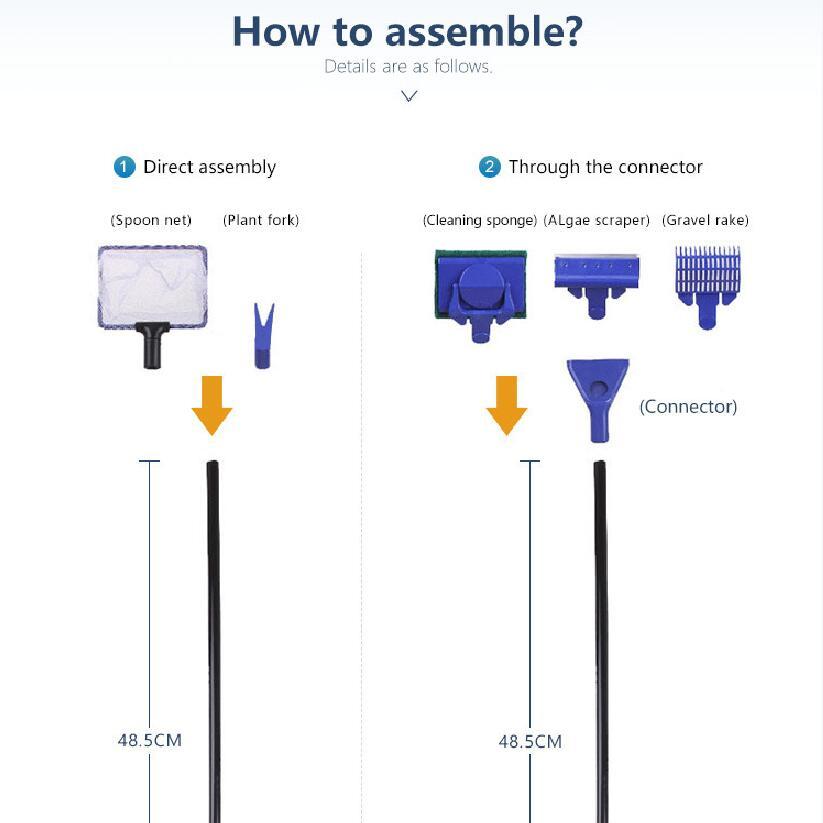 How to assemble?
Details are as follows.

1 Direct assembly

(Spoon net) (Plant fork)

48.5CM

2 Through the connector

(Cleaning sponge) (ALgae scraper) (Gravel rake)

(Connector)

48.5CM